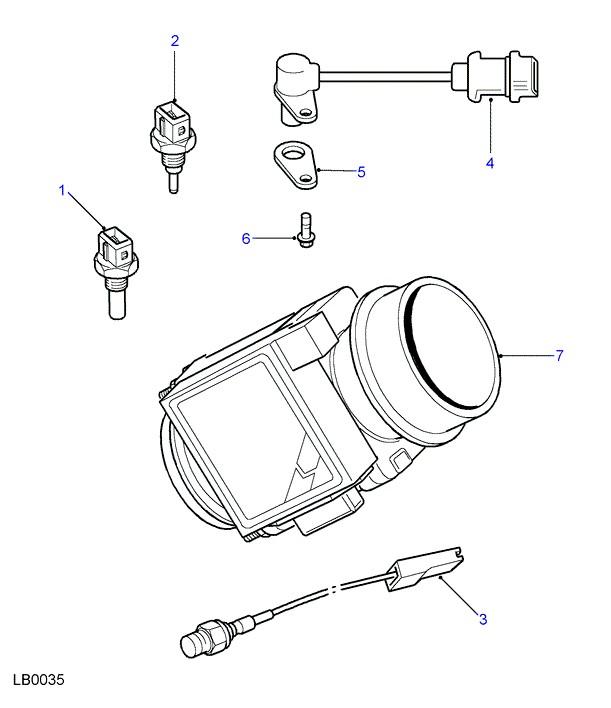 2
4
5
1
6
7
3
LB0035