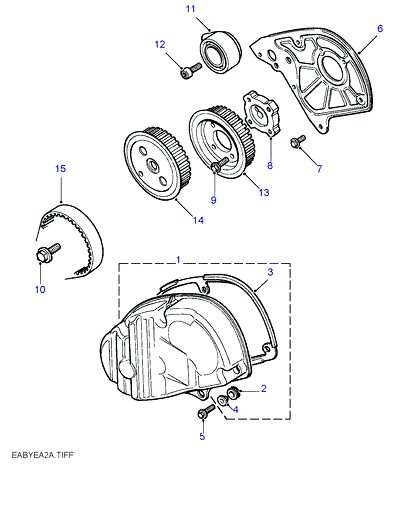 11
6
12
8
7
15
9
13
14
10
1
3
2
4
5
EABYEA2A.TIFF