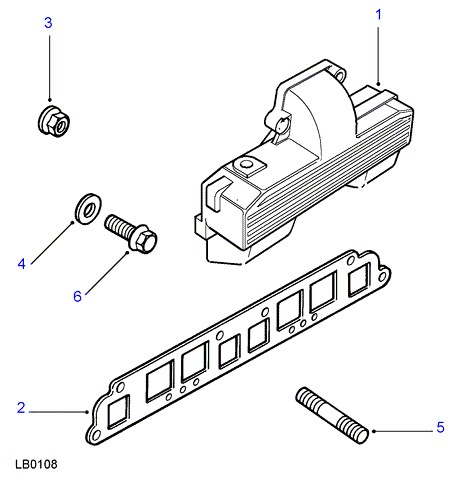 3
1
4
6
2
5
LB0108