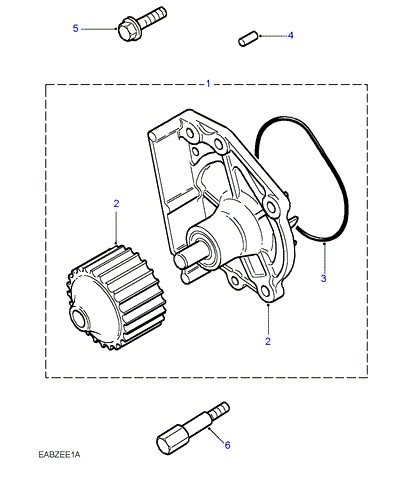 5
4
1
2
3
2
6
EABZEE1A