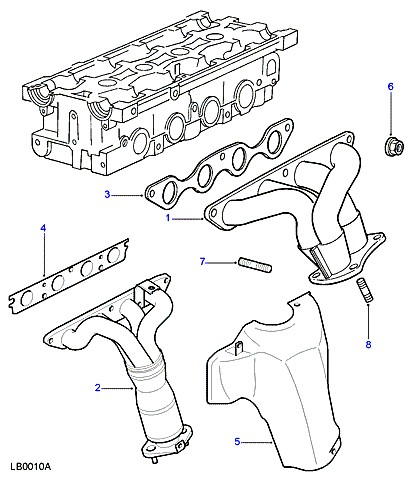 6
3
1
4
7
8
2
5
LB0010A