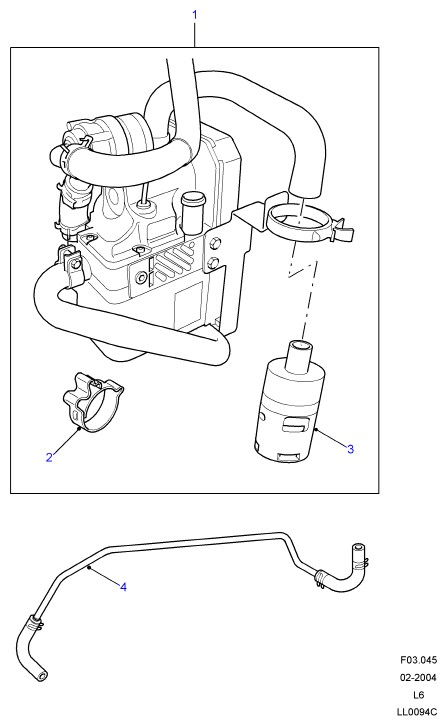 1

2

3

4

F03.045
02-2004
L6
LL0094C