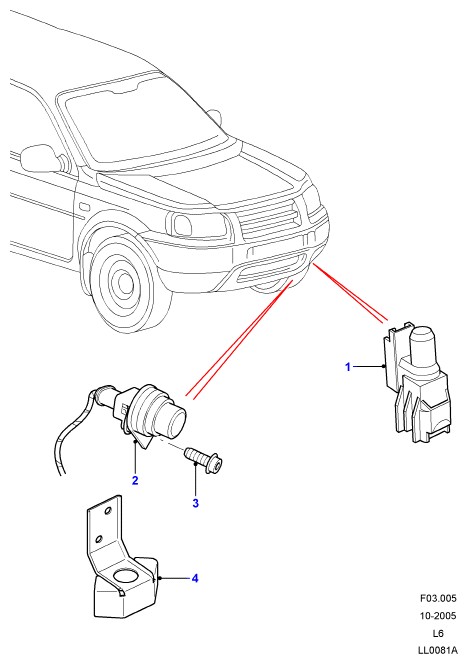 1
2
3
4
F03.005
10-2005
L6
LL0081A