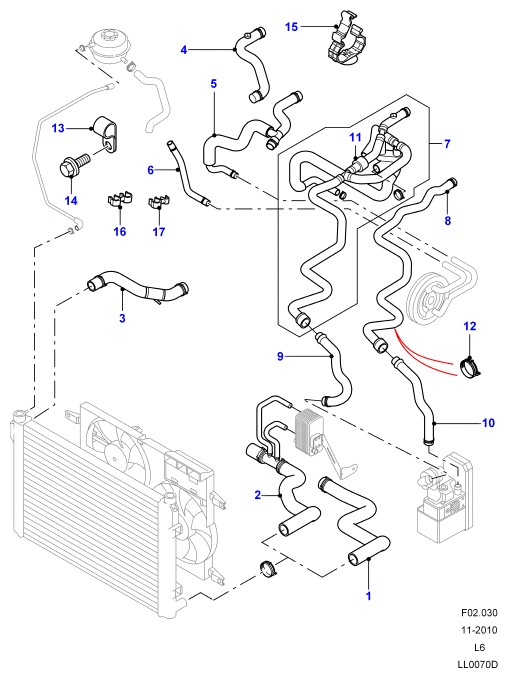 15
4
5
13
11
7
6
14
8
16
17
3
12
9
10
2
1
F02.030
11-2010
L6
LL0070D