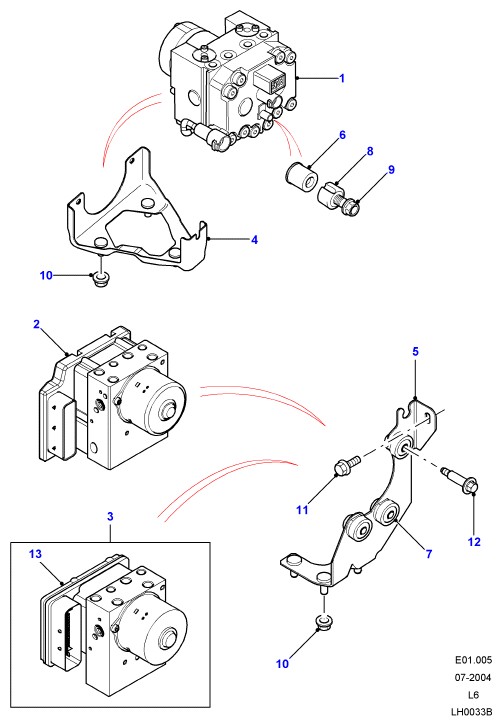 1
6
8
9
4
10
2
5
11
12
7
3
13
10
E01.005
07-2004
L6
LH0033B