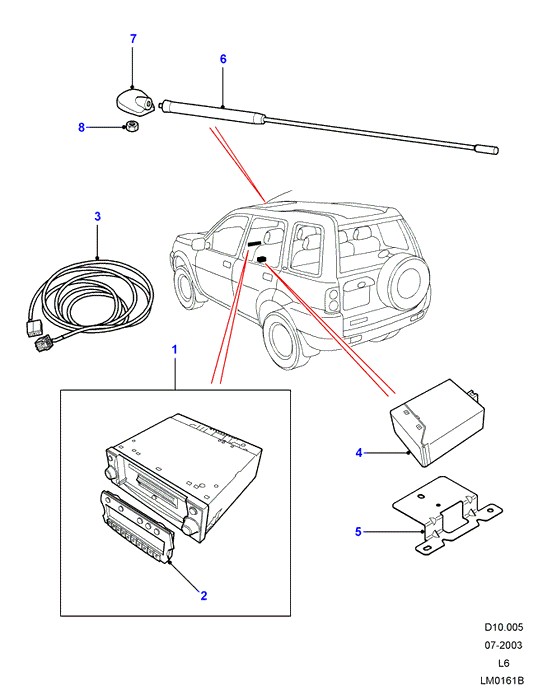 7
6
8
3
1
4
5
2
D10.005
07-2003
L6
LM0161B