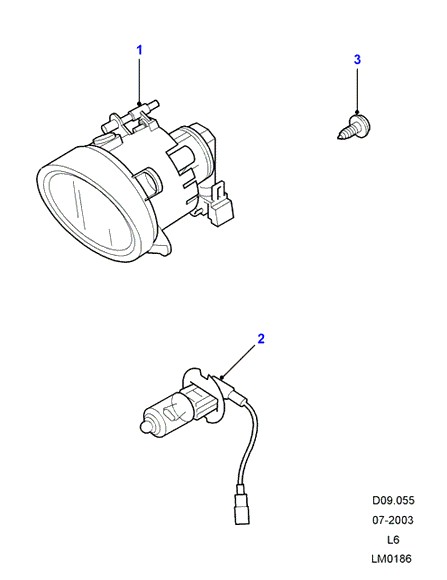 1

3

2

D09.055
07-2003
L6
LM0186