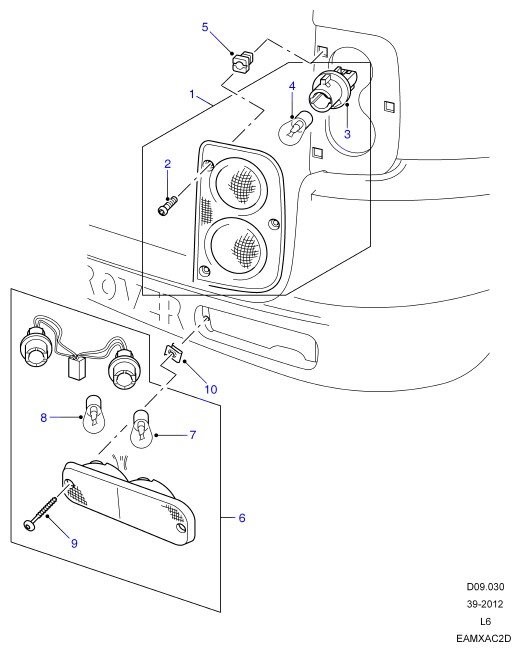 5
1
4
3
2
ROVER
10
8
7
6
9
D09.030
39-2012
L6
EAMXAC2D