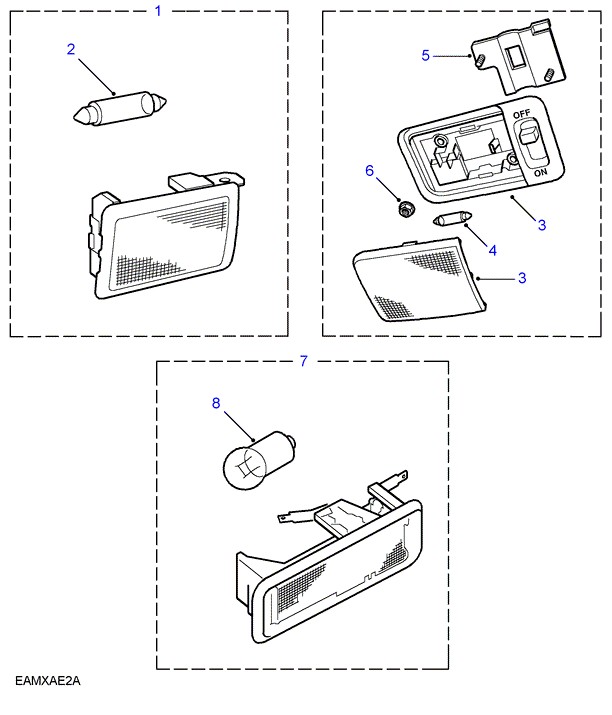 1

2

5

OFF

ON

6

3

4

3

7

8

EAMXAE2A