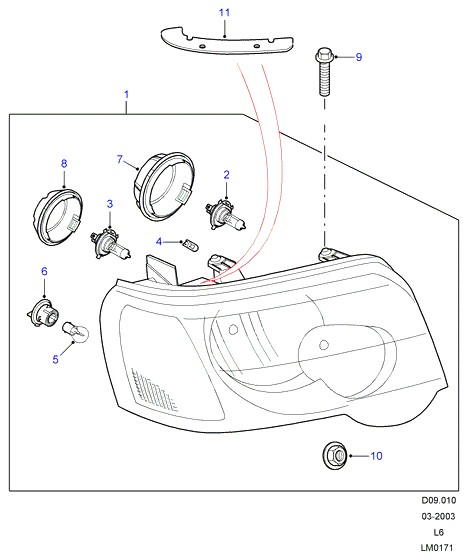 11
9
1
8
7
2
3
4
6
5
10
D09.010
03-2003
L6
LM0171