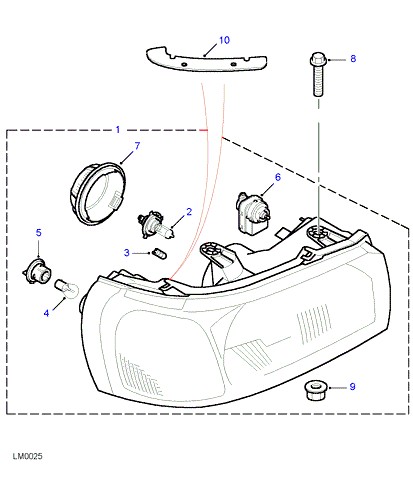 10
8
1
7
6
2
5
3
4
9
LM0025