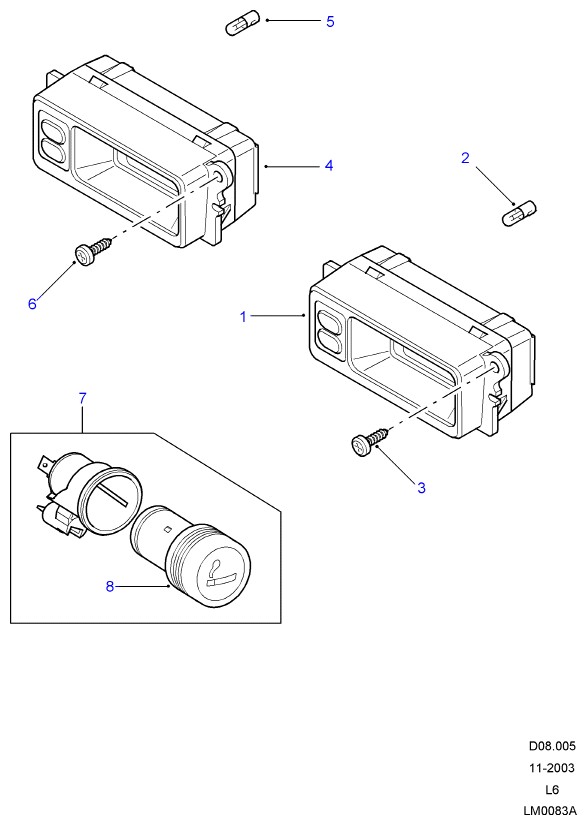 5
4
2
6
1
7
3
8

D08.005
11-2003
L6
LM0083A