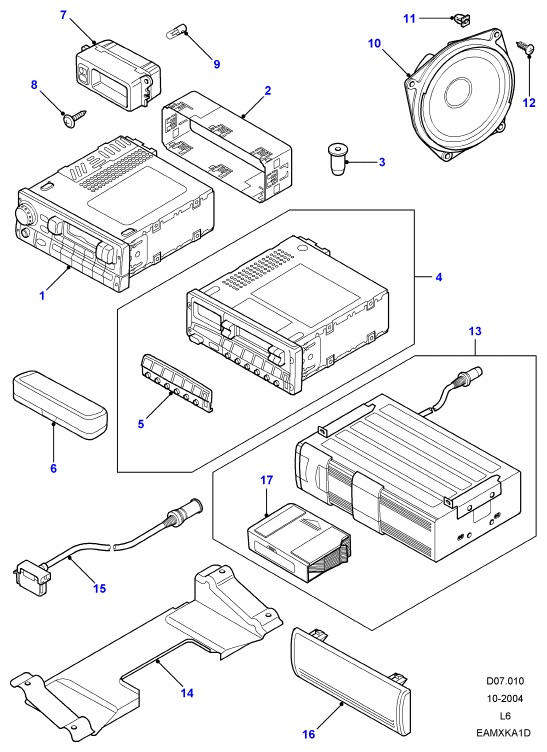 7
9
11
10
12
8
2
3
1
4
13
5
6
17
15
14
16
D07.010
10-2004
L6
EAMXKA1D