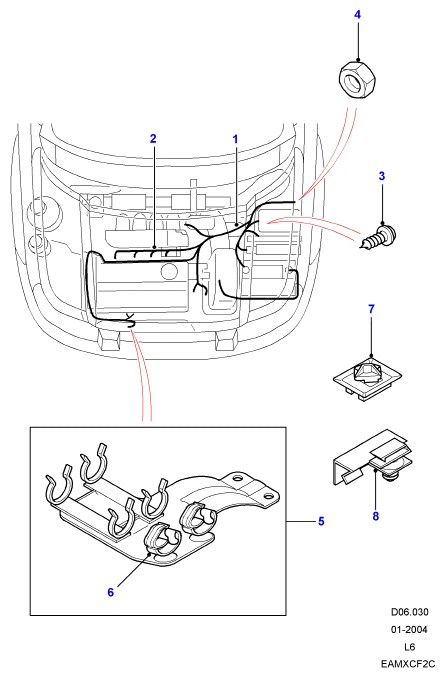 4

2

1

3

7

5

8

6

D06.030
01-2004
L6
EAMXCF2C