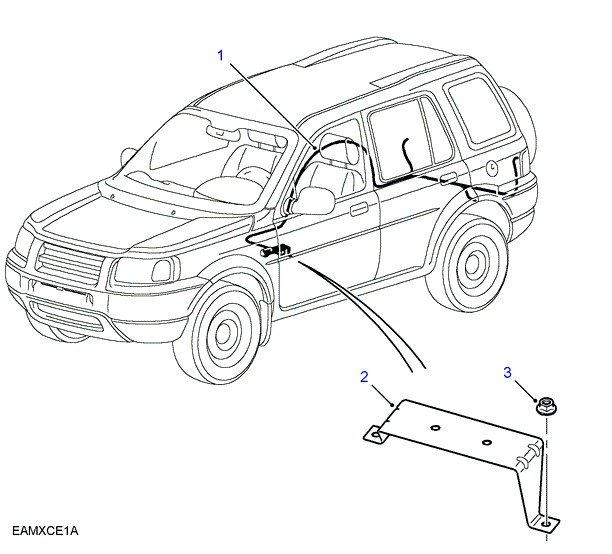 1

2

3

EAMXCE1A