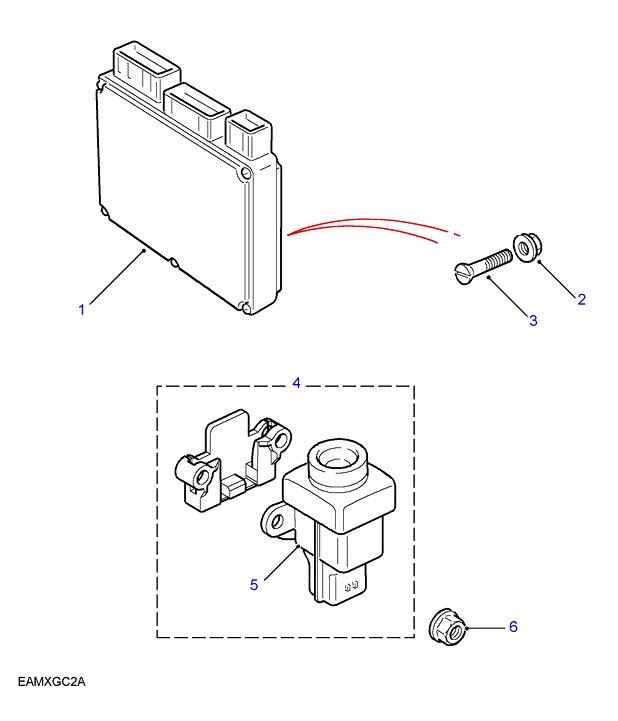 1

2

3

4

5

6

EAMXGC2A