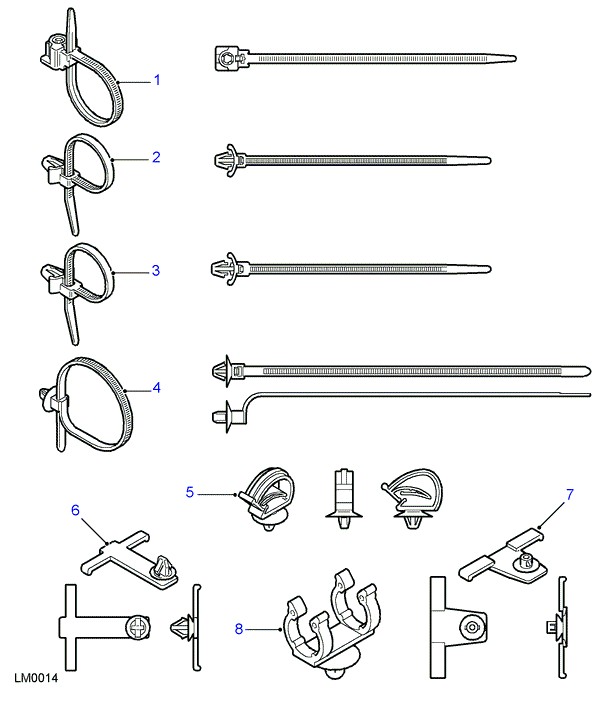 1
2
3
4
5
6
7
8
LM0014