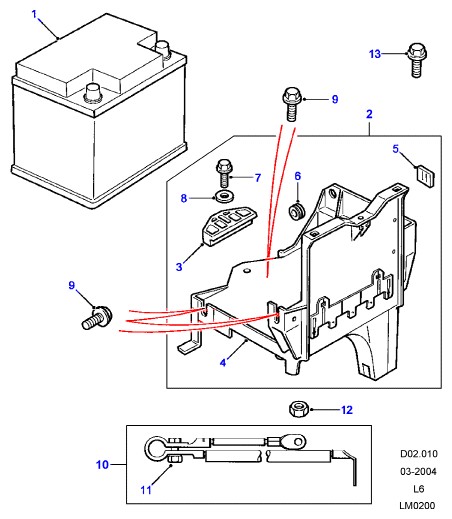 1
13
9
2
5
7
6
8
3
9
4
12
10
11
D02.010
03-2004
L6
LM0200