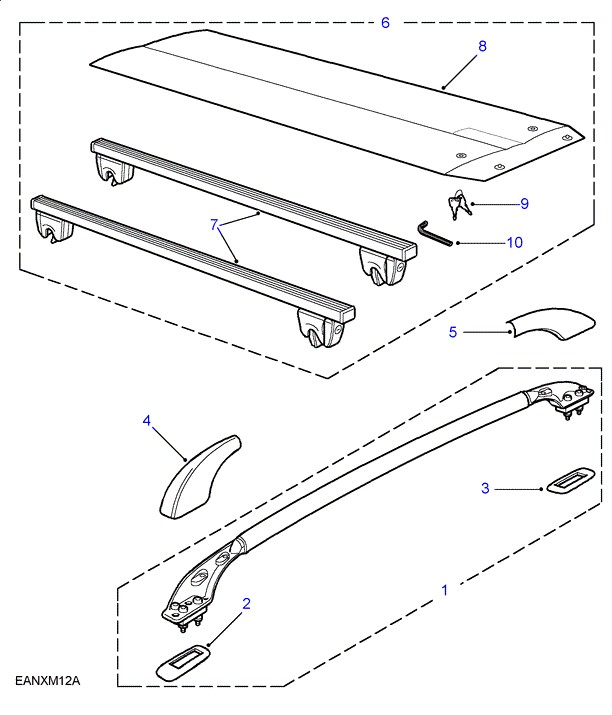 6
8
9
7
10
5
4
3
1
2
EANXM12A