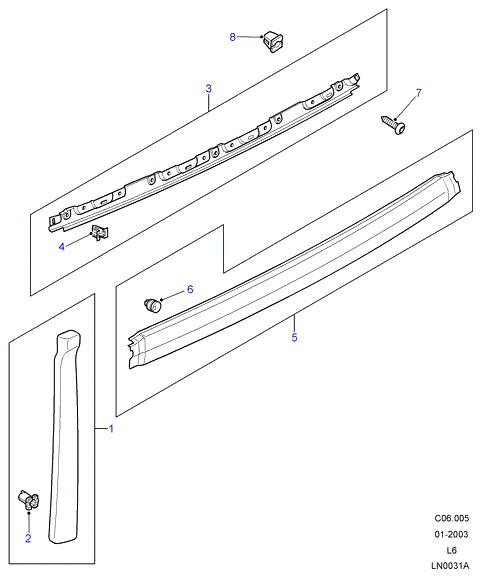 8
3
7
4
6
5
1
2
C06.005
01-2003
L6
LN0031A