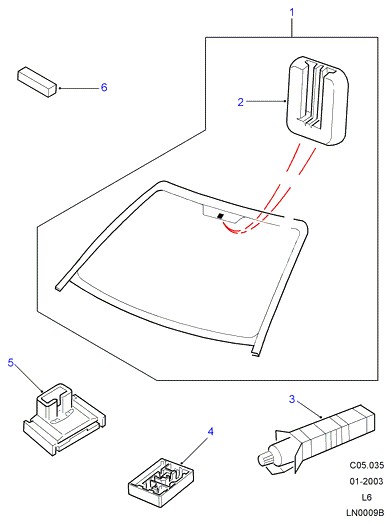 1
6
2
5
3
4
C05.035
01-2003
L6
LN0009B