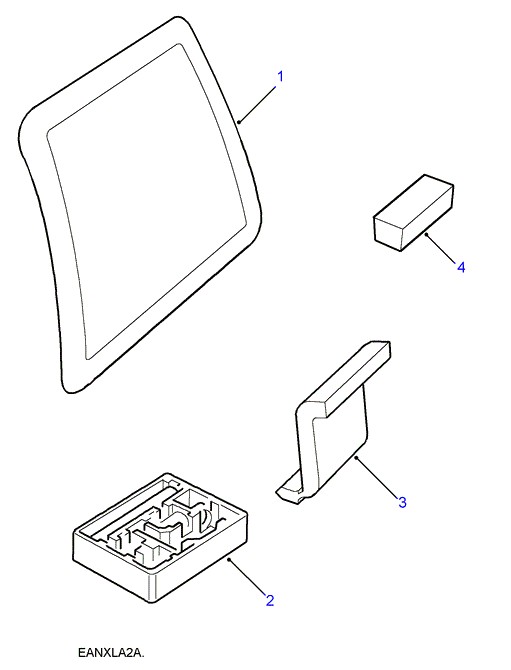 1

4

3

2

EANXLA2A.