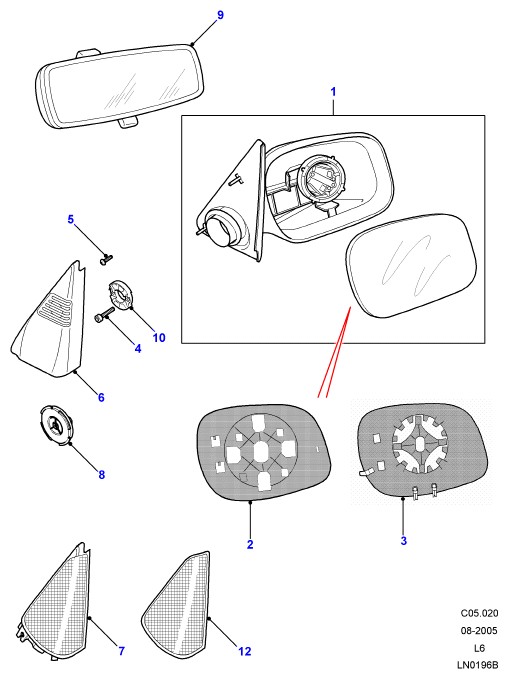 9

1

5

10

4

6

8

2

3

7

12

C05.020
08-2005
L6
LN0196B