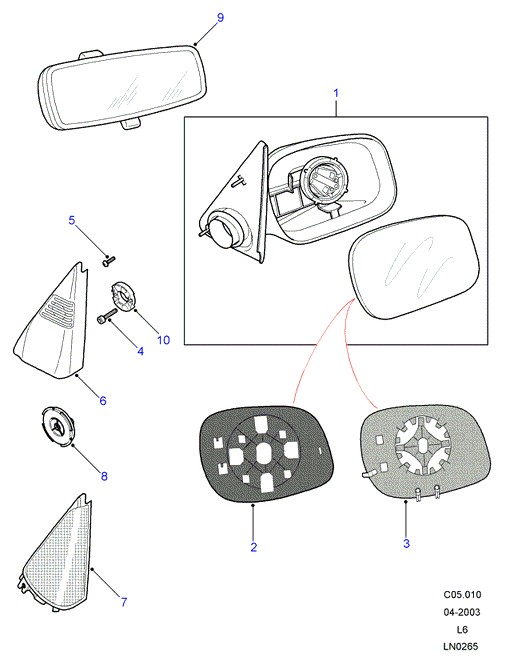 9

1

5

10

4

6

8

2

3

7

C05.010
04-2003
L6
LN0265