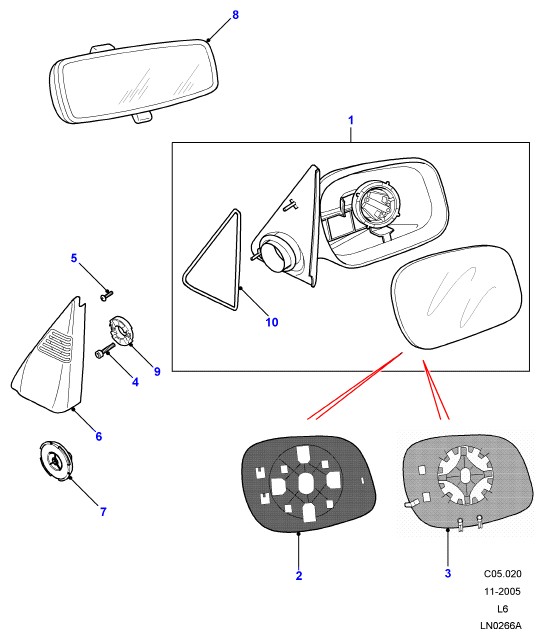 8

1

5

10

9

4

6

7

2

3

C05.020
11-2005
L6
LN0266A