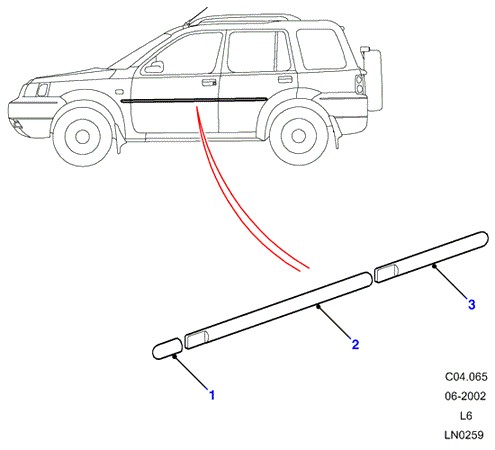 3

2

1

C04.065

06-2002

L6

LN0259