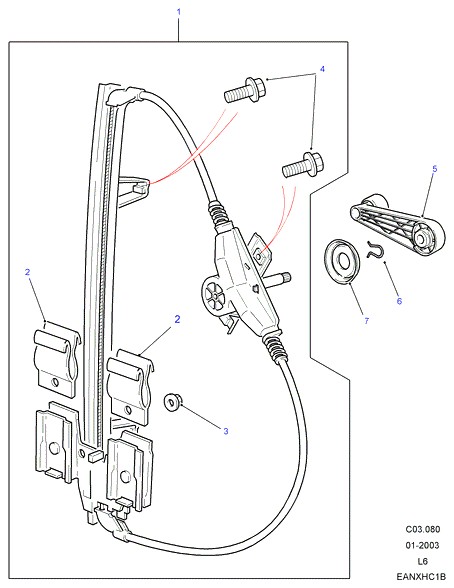 1

4

5

2

2

6

7

3

C03.080
01-2003
L6
EANXHC1B