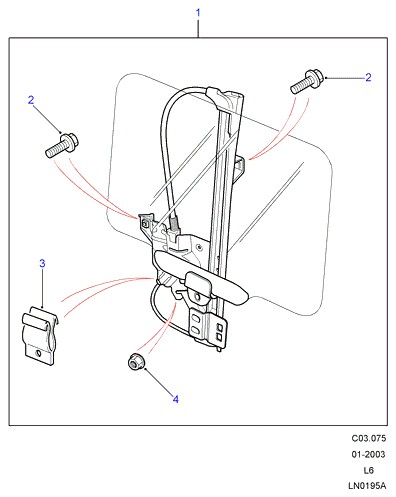 1

2

2

3

4

C03.075
01-2003
L6
LN0195A