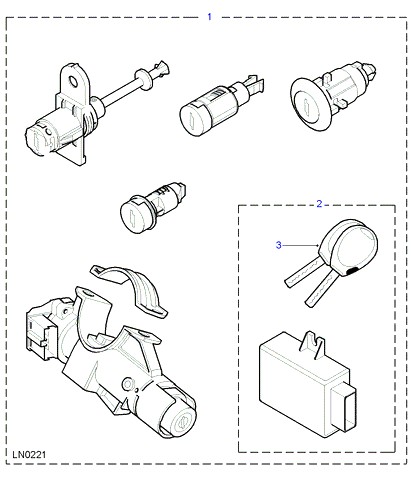 1
2
3
LN0221