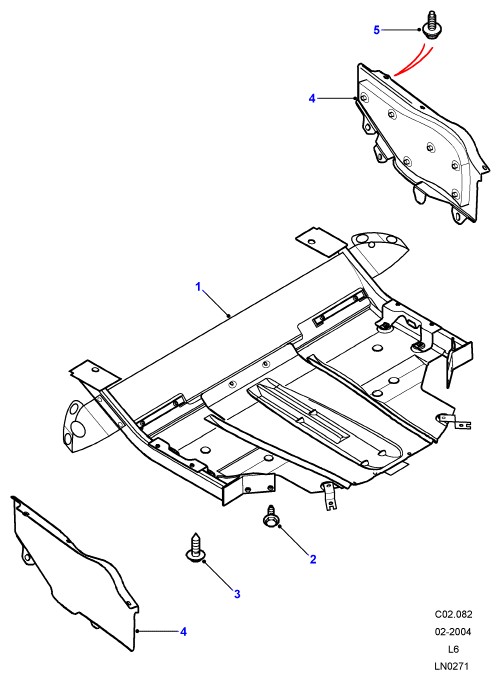 5

4

1

2

3

4

C02.082
02-2004
L6
LN0271