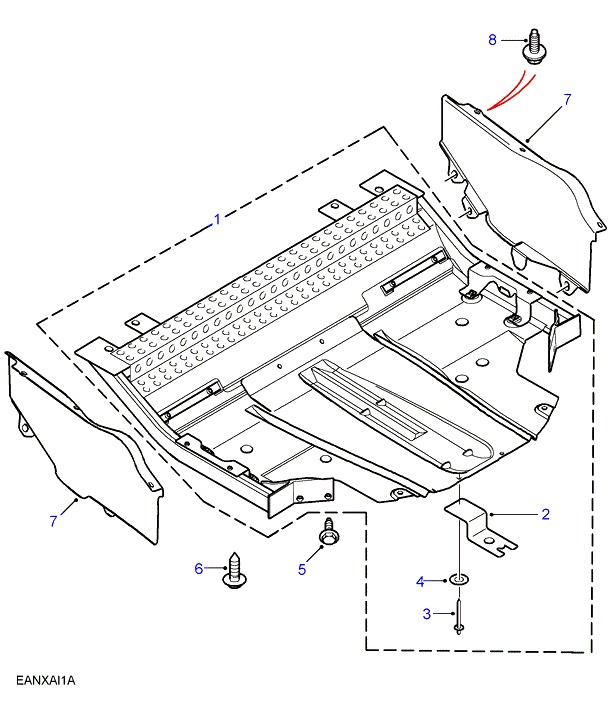 8
7
1
7
2
6
5
4
3
EANXAI1A