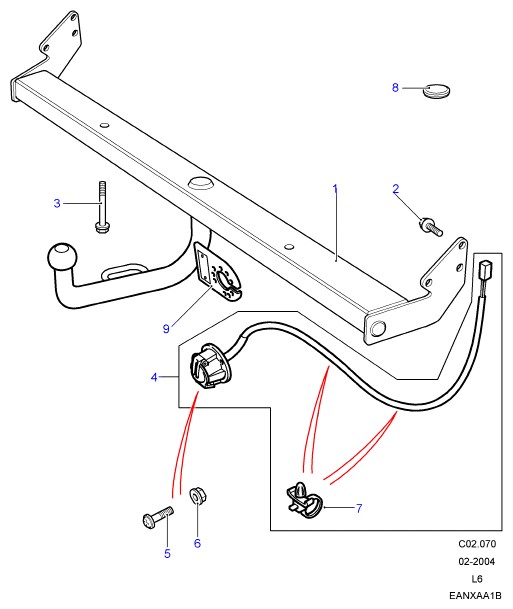 8

1

2

3

9

4

7

5

6

C02.070
02-2004
L6
EANXAA1B