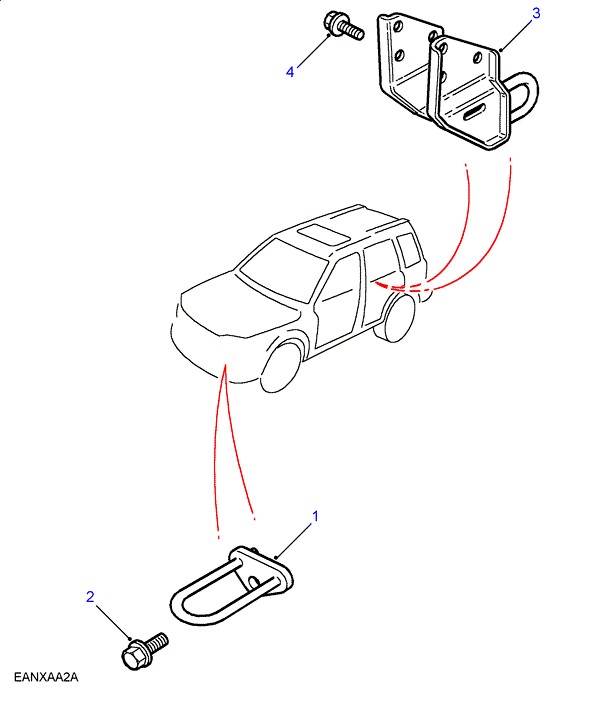 3
4
1
2
EANXAA2A