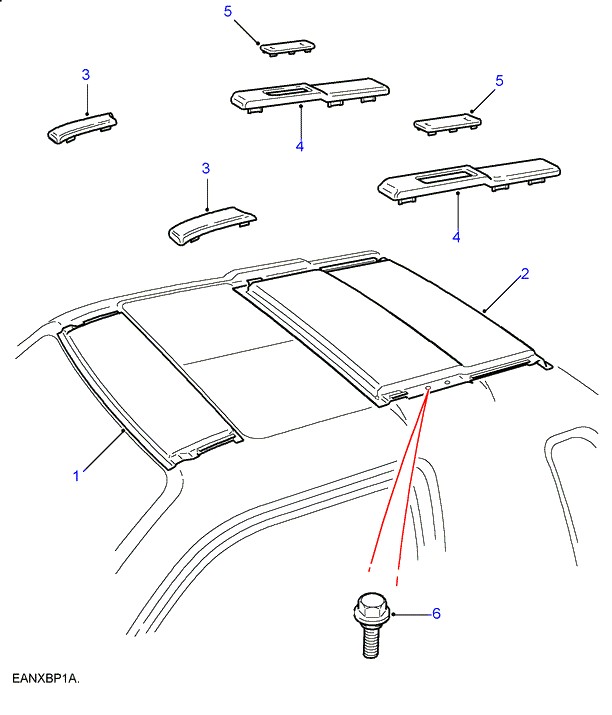 5
3
5
4
3
4
2
1
6
EANXBP1A.