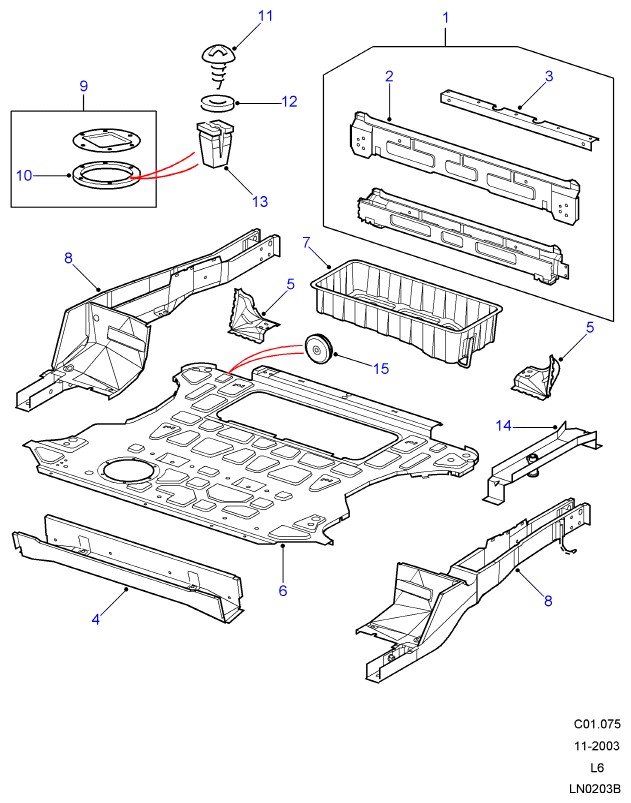 11
1
9
2
3
12
10
13
8
7
5
5
15
14
6
4
8
C01.075
11-2003
L6
LN0203B