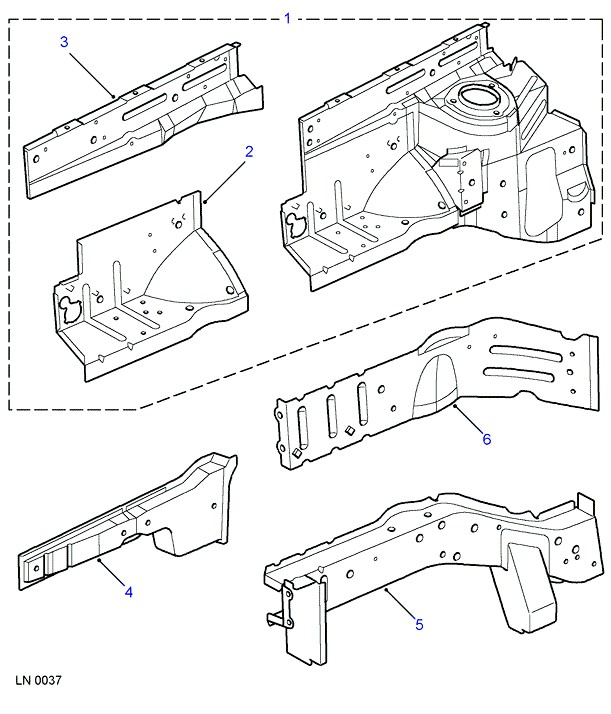 1
3
2
6
4
5
LN 0037