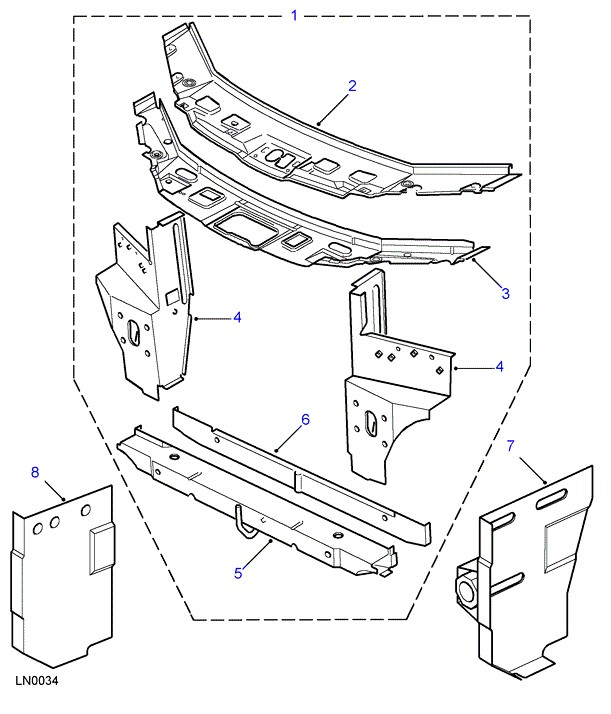 1
2
3
4
4
6
7
8
5
LN0034