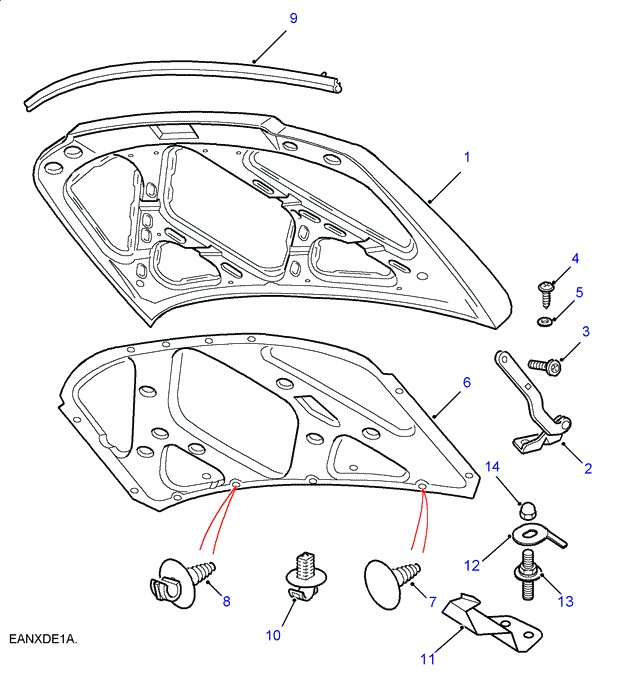 9

1

4

5

3

6

2

14

12

13

8

10

7

11

EANXDE1A.