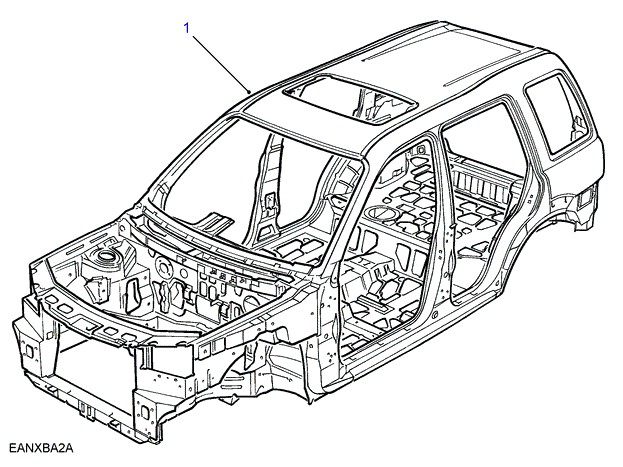 1

EANXBA2A