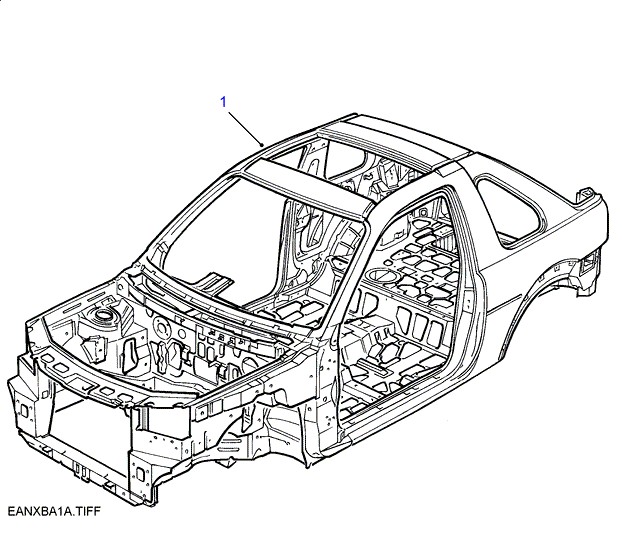 1

EANXBA1A.TIFF