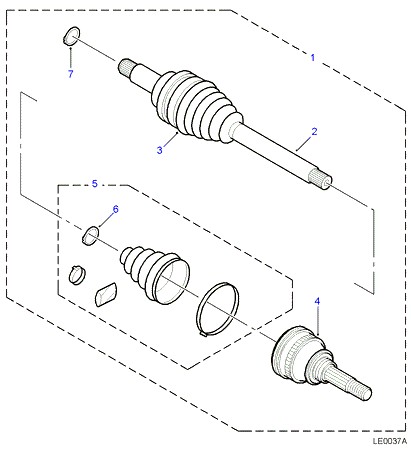 1
7
2
3
5
6
4
LE0037A