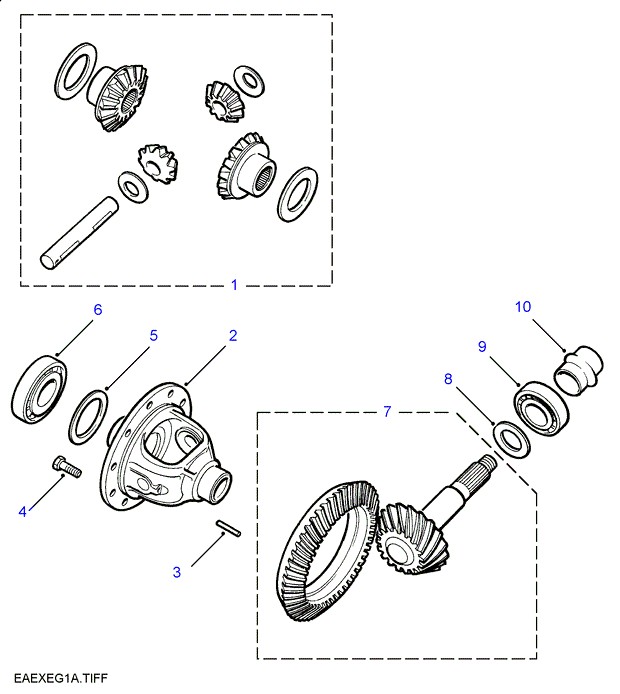 1

6
5
2
10
9
8
7
4
3

EAEXEG1A.TIFF