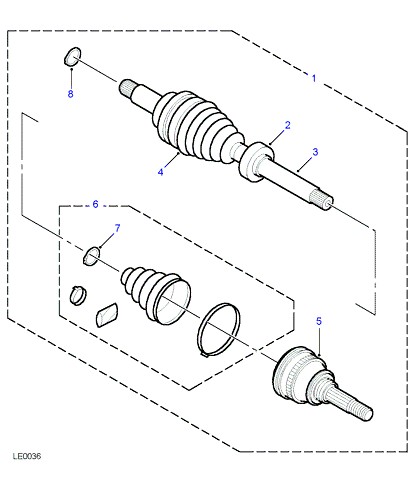 1
8
2
3
4
6
7
5
LE0036