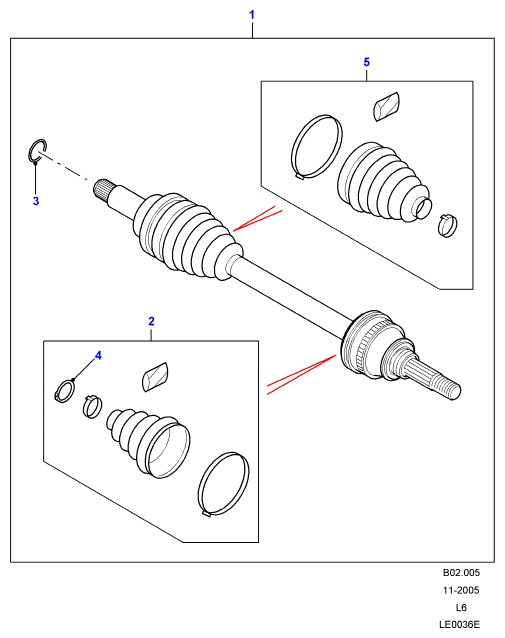 1

5

3

2

4

B02.005
11-2005
L6
LE0036E