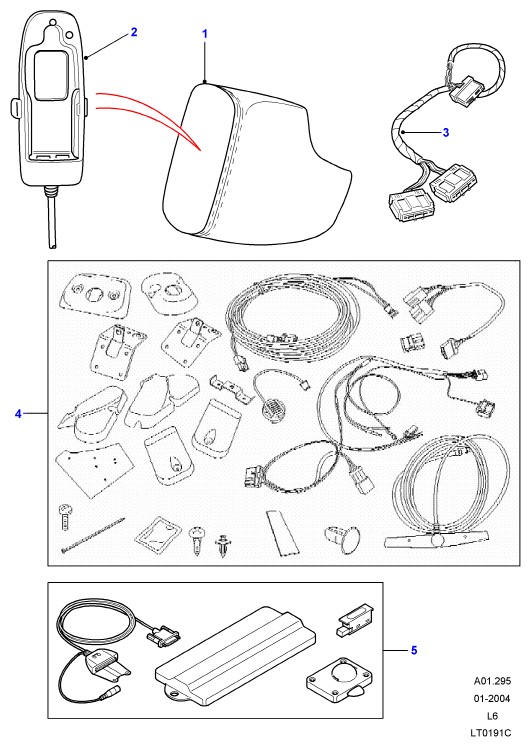 2
1
3
4
5
A01.295
01-2004
L6
LT0191C