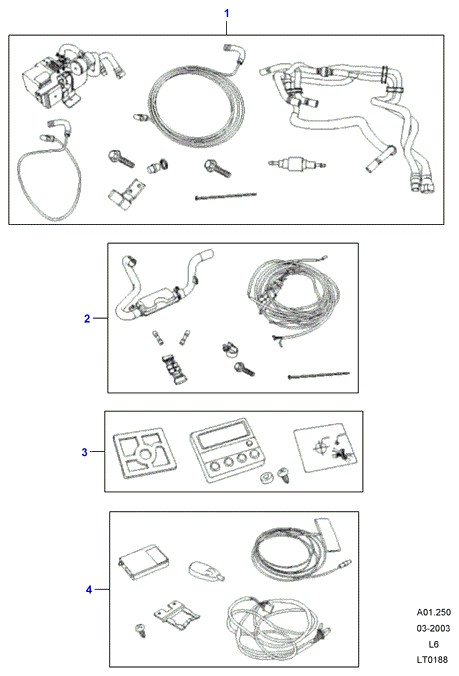 1

2

3

4

A01.250
03-2003
L6
LT0188